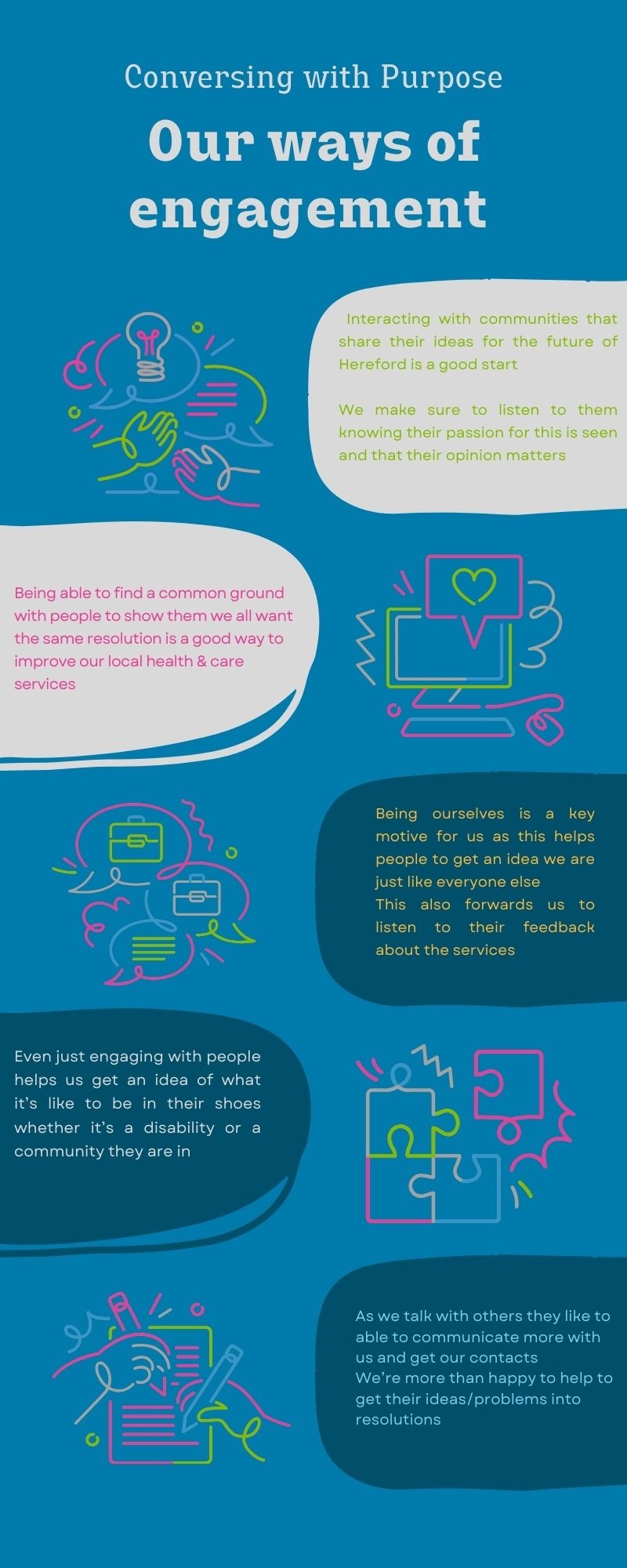 Conversing with Purpose

Our ways of engagement

Interacting with communities that share their ideas for the future of Hereford is a good start

We make sure to listen to them knowing their passion for this is seen and that their opinion matters

Being able to find a common ground with people to show them we all want the same resolution is a good way to improve our local health & care services

Being ourselves is a key motive for us as this helps people to get an idea we are just like everyone else
This also forwards us to listen to their feedback about the services

Even just engaging with people helps us get an idea of what it's like to be in their shoes whether it's a disability or a community they are in

As we talk with others they like to able to communicate more with us and get our contacts
We're more than happy to help to get their ideas/problems into resolutions